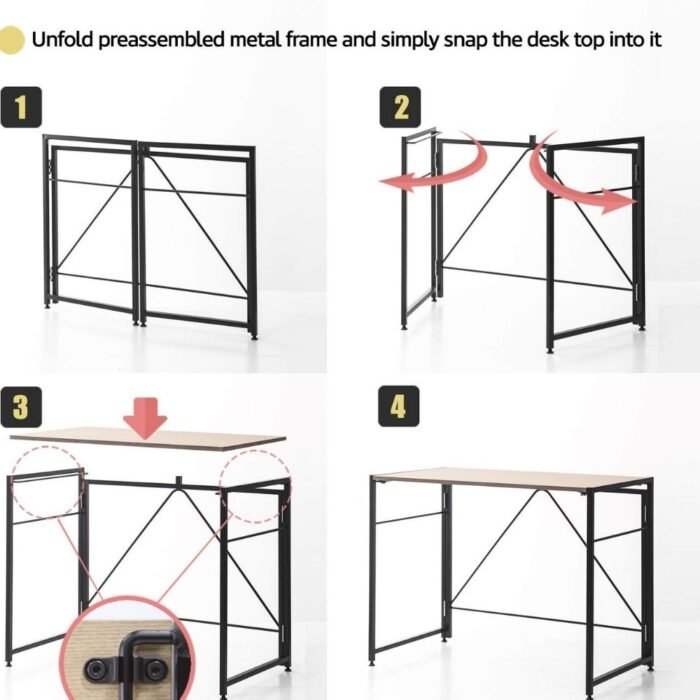 Unfold preassembled metal frame and simply snap the desk top into it

1

2

3

4