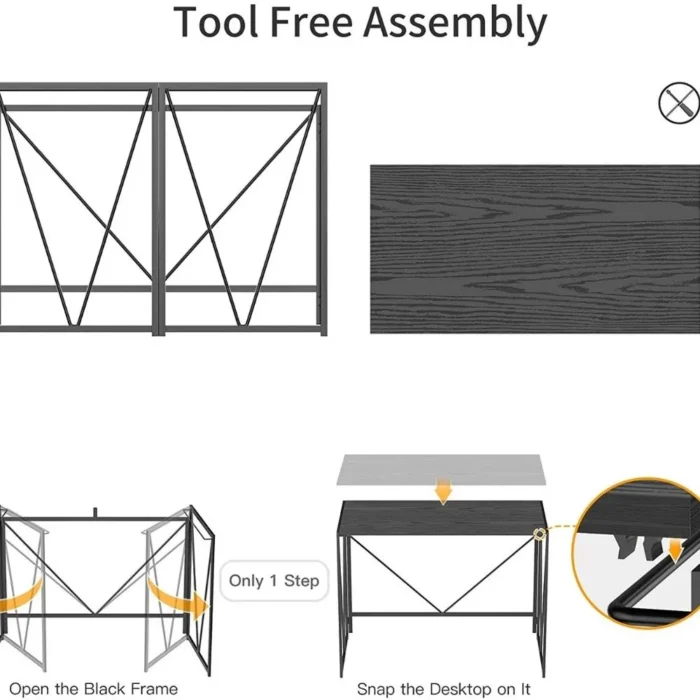 Tool Free Assembly

Only 1 Step

Open the Black Frame

Snap the Desktop on It